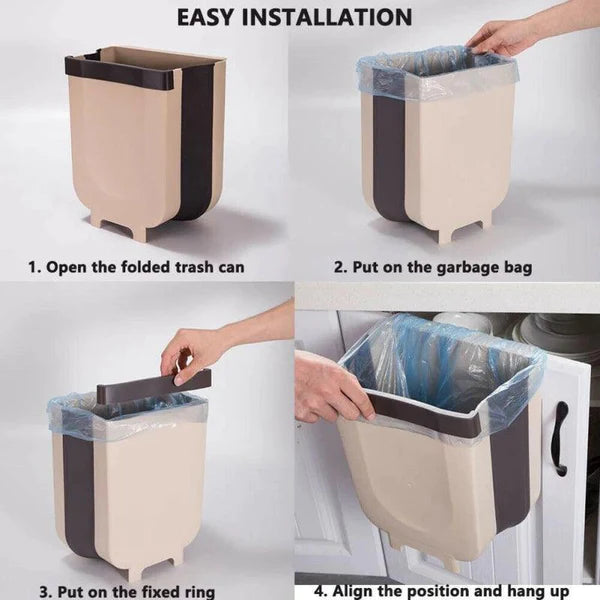 EASY INSTALLATION

1. Open the folded trash can

2. Put on the garbage bag

3. Put on the fixed ring

4. Align the position and hang up