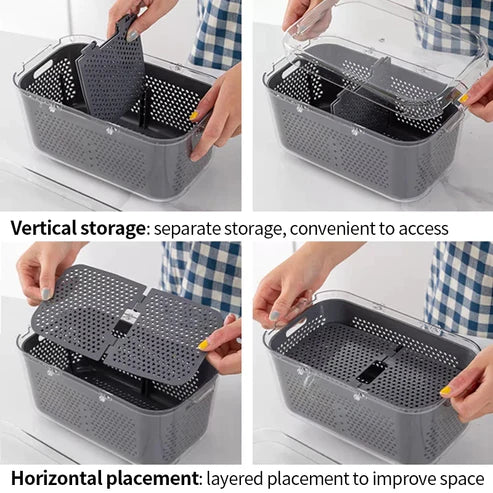 Vertical storage: separate storage, convenient to access

Horizontal placement: layered placement to improve space